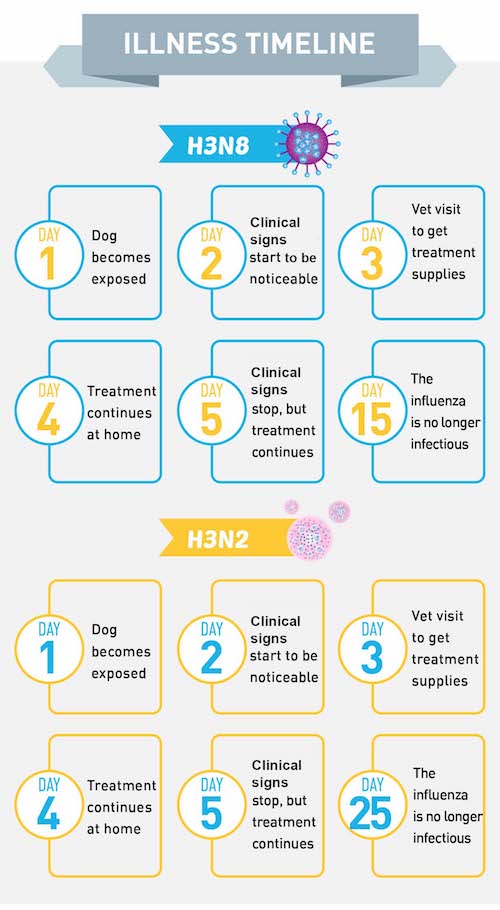 ILLNESS TIMELINE

H3N8

DAY 1 Dog becomes exposed

DAY 2 Clinical signs start to be noticeable

DAY 3 Vet visit to get treatment supplies

DAY 4 Treatment continues at home

DAY 5 Clinical signs stop, but treatment continues

DAY 15 The influenza is no longer infectious

H3N2

DAY 1 Dog becomes exposed

DAY 2 Clinical signs start to be noticeable

DAY 3 Vet visit to get treatment supplies

DAY 4 Treatment continues at home

DAY 5 Clinical signs stop, but treatment continues

DAY 25 The influenza is no longer infectious