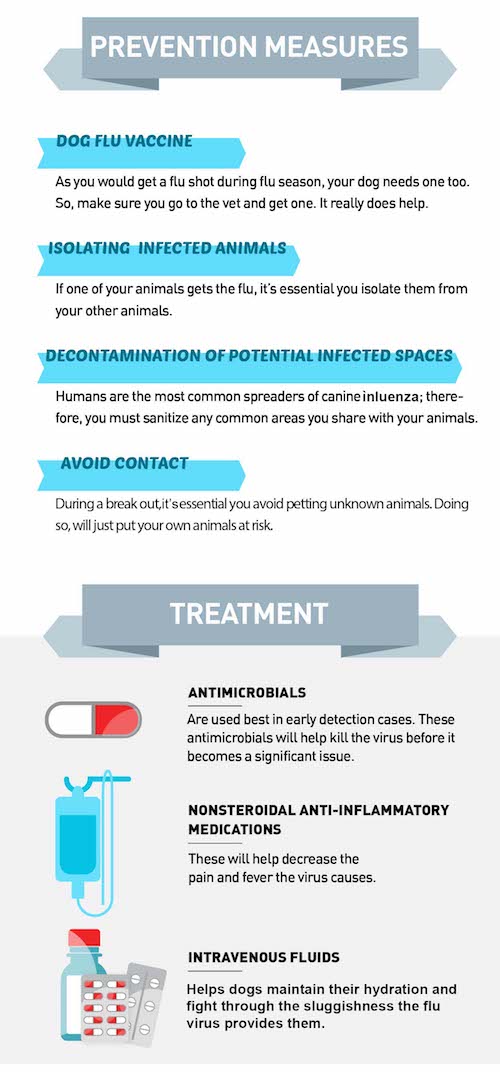 PREVENTION MEASURES

DOG FLU VACCINE

As you would get a flu shot during flu season, your dog needs one too. So, make sure you go to the vet and get one. It really does help.

ISOLATING INFECTED ANIMALS

If one of your animals gets the flu, it's essential you isolate them from your other animals.

DECONTAMINATION OF POTENTIAL INFECTED SPACES

Humans are the most common spreaders of canine inluenza; therefore, you must sanitize any common areas you share with your animals.

AVOID CONTACT

During a break out,it's essential you avoid petting unknown animals. Doing so, will just put your own animals at risk.

TREATMENT

ANTIMICROBIALS

Are used best in early detection cases. These antimicrobials will help kill the virus before it becomes a significant issue.

NONSTEROIDAL ANTI-INFLAMMATORY MEDICATIONS

These will help decrease the pain and fever the virus causes.

INTRAVENOUS FLUIDS

Helps dogs maintain their hydration and fight through the sluggishness the flu virus provides them.